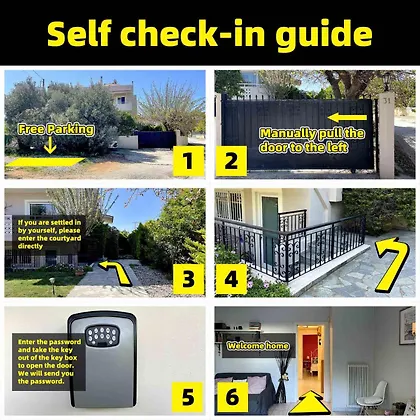 Self check-in guide

Free Parking

1

31

Manually pull the door to the left

2

If you are settled in by yourself, please enter the courtyard directly

3

4

Enter the password and take the key out of the key box to open the door. We will send you the password.

5

Welcome home

6